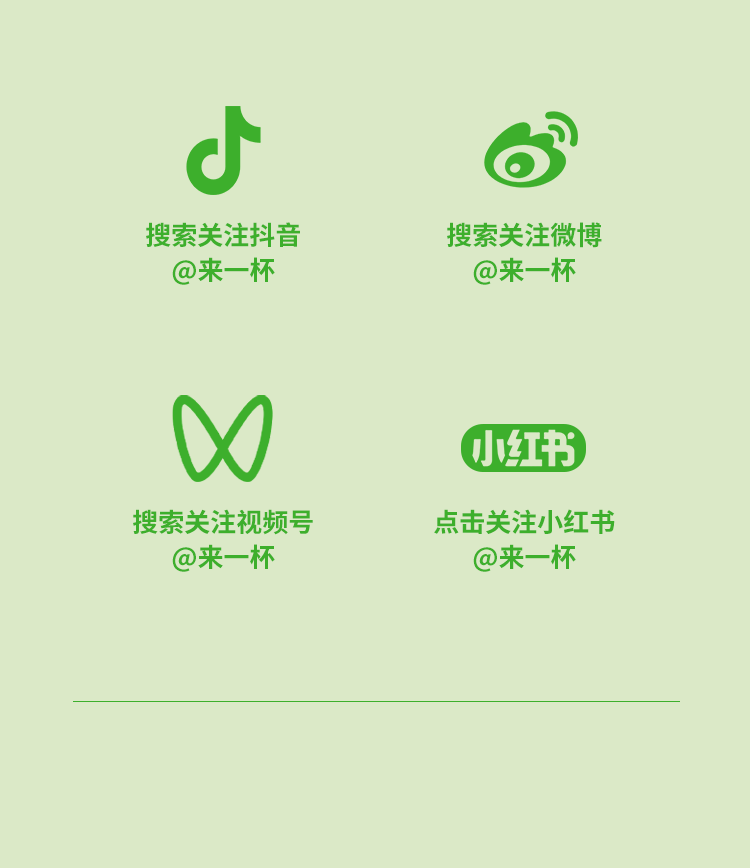 搜索关注抖音
@来一杯

搜索关注微博
@来一杯

搜索关注视频号
@来一杯

小红书

点击关注小红书
@来一杯